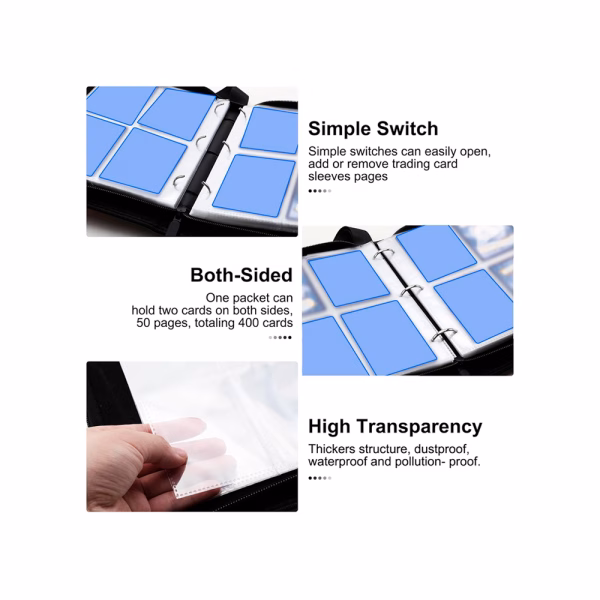 Simple Switch

Simple switches can easily open, add or remove trading card sleeves pages

Both-Sided

One packet can hold two cards on both sides, 50 pages, totaling 400 cards

High Transparency

Thickers structure, dustproof, waterproof and pollution- proof.